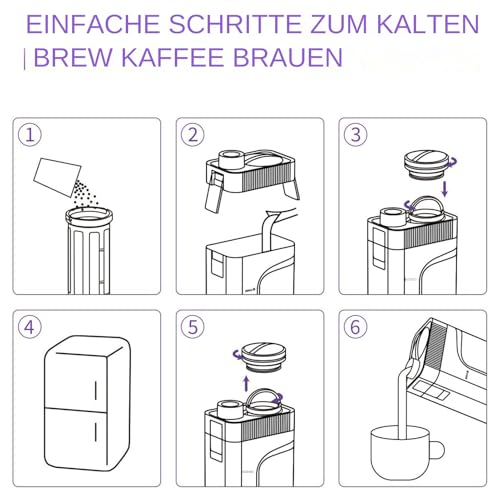 EINFACHE SCHRITTE ZUM KALTEN BREW KAFFEE BRAUEN

1

2

3

4

5

6